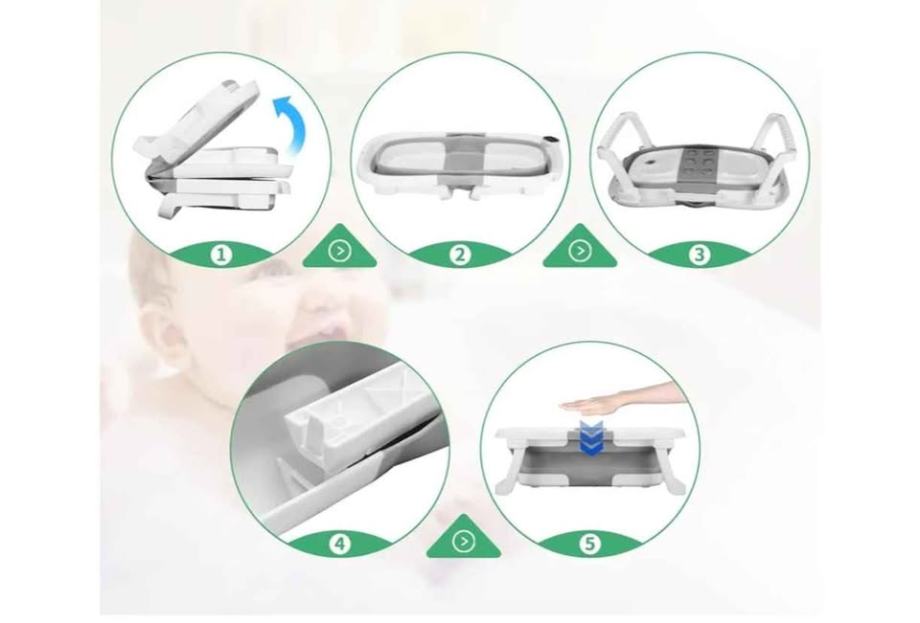 1

2

3

4

5