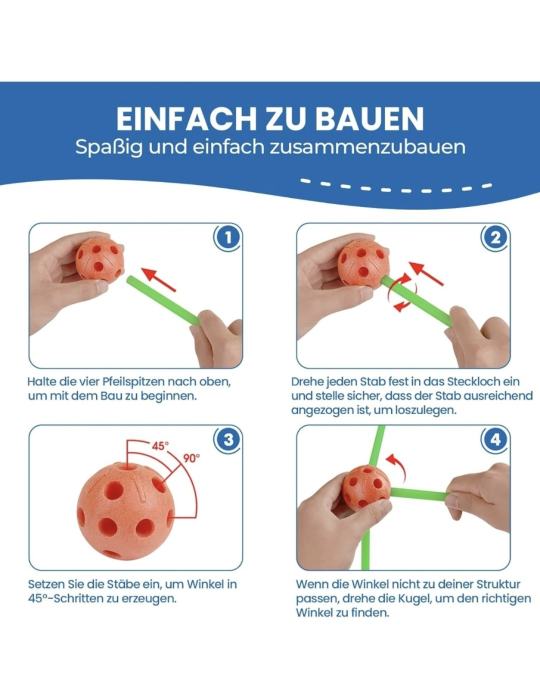 EINFACH ZU BAUEN
Spaßig und einfach zusammenzubauen

1

Halte die vier Pfeilspitzen nach oben, um mit dem Bau zu beginnen.

2

Drehe jeden Stab fest in das Steckloch ein und stelle sicher, dass der Stab ausreichend angezogen ist, um loszulegen.

3

45°
90°

Setzen Sie die Stäbe ein, um Winkel in 45°-Schritten zu erzeugen.

4

Wenn die Winkel nicht zu deiner Struktur passen, drehe die Kugel, um den richtigen Winkel zu finden.