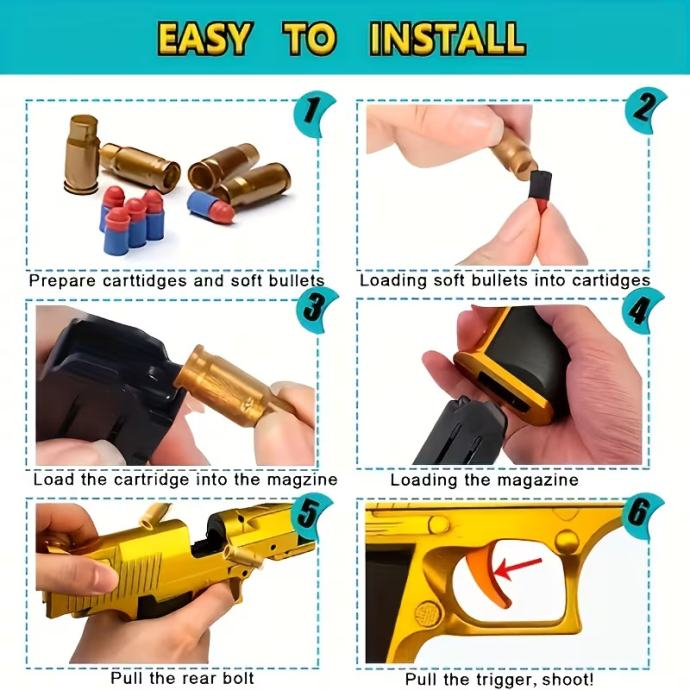 EASY TO INSTALL

1
Prepare carttidges and soft bullets

2
Loading soft bullets into cartidges

3
Load the cartridge into the magzine

4
Loading the magazine

5
Pull the rear bolt

6
Pull the trigger, shoot!