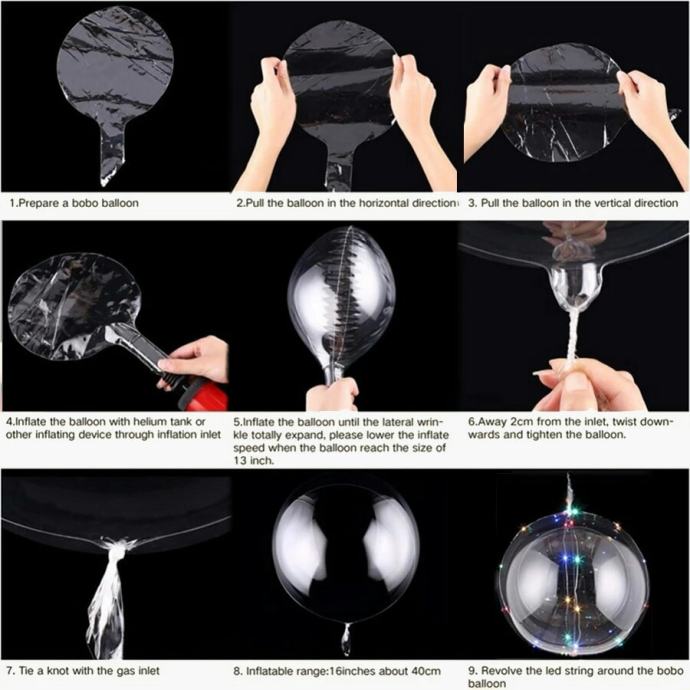 1.Prepare a bobo balloon

2.Pull the balloon in the horizontal direction

3. Pull the balloon in the vertical direction

4.Inflate the balloon with helium tank or other inflating device through inflation inlet

5.Inflate the balloon until the lateral wrinkle totally expand, please lower the inflate speed when the balloon reach the size of 13 inch.

6.Away 2cm from the inlet, twist downwards and tighten the balloon.

7. Tie a knot with the gas inlet

8. Inflatable range:16inches about 40cm

9. Revolve the led string around the bobo balloon