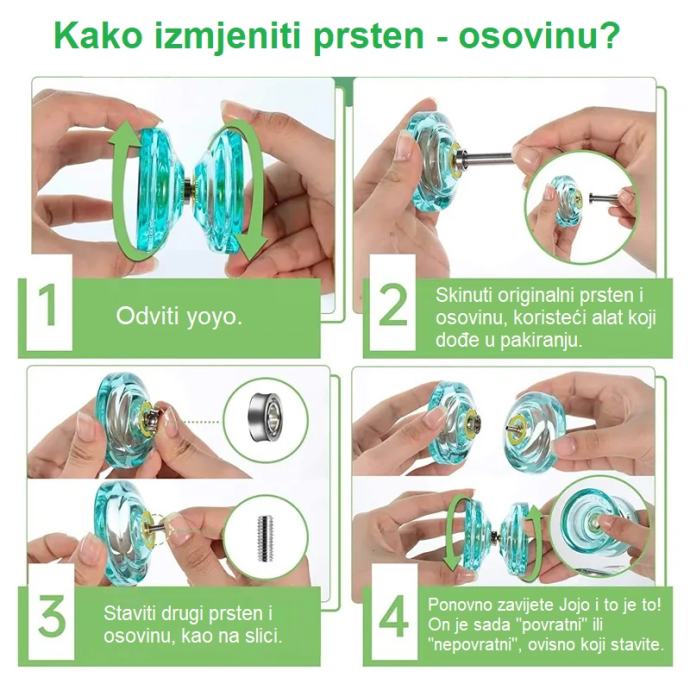 Kako izmjeniti prsten - osovinu?

1

Odviti yoyo.

2

Skinuti originalni prsten i osovinu, koristeći alat koji dođe u pakiranju.

3

Staviti drugi prsten i osovinu, kao na slici.

4

Ponovno zavijete Jojo i to je to! On je sada "povratni" ili "nepovratni", ovisno koji stavite.