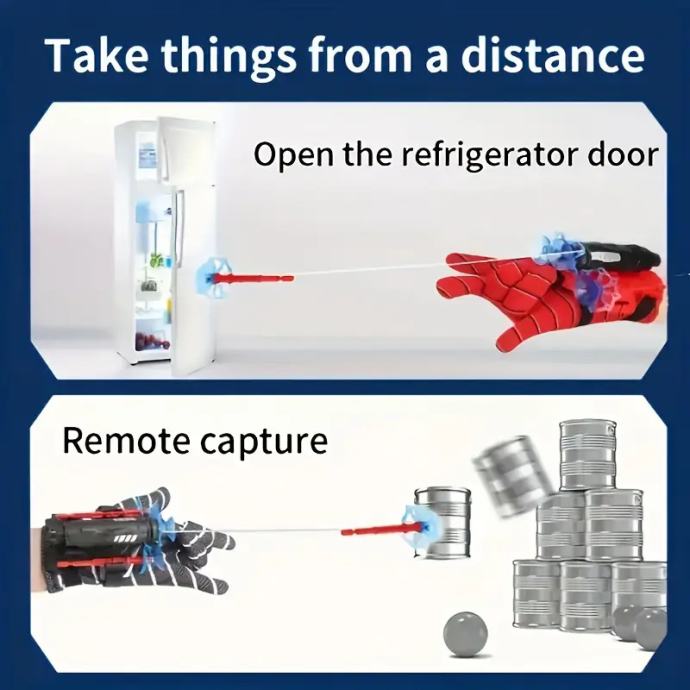 Take things from a distance

Open the refrigerator door

Remote capture