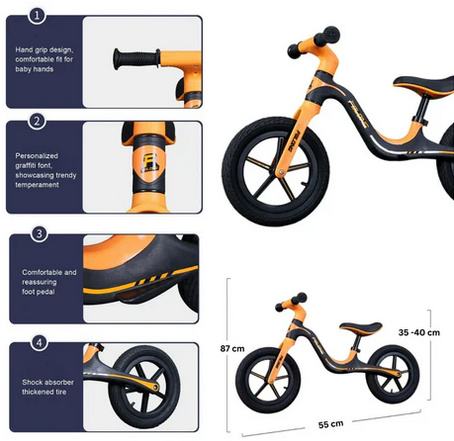 1

Hand grip design, comfortable fit for baby hands

2

Personalized graffiti font, showcasing trendy temperament

3

Comfortable and reassuring foot pedal

4

Shock absorber thickened tire

87 cm

35 -40 cm

55 cm