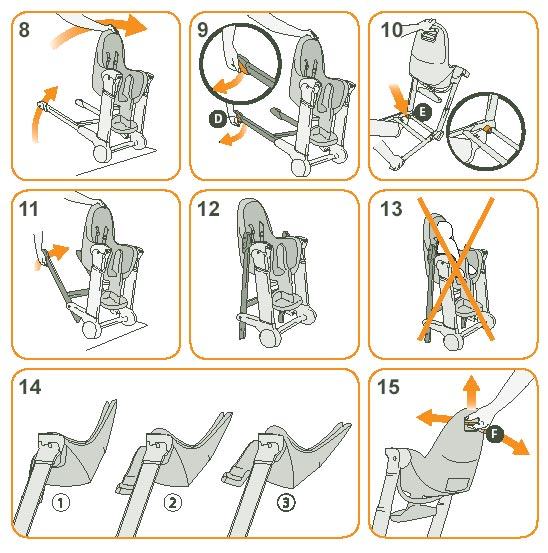 8

9

D

10

E

11

12

13

14

1

2

3

15

F