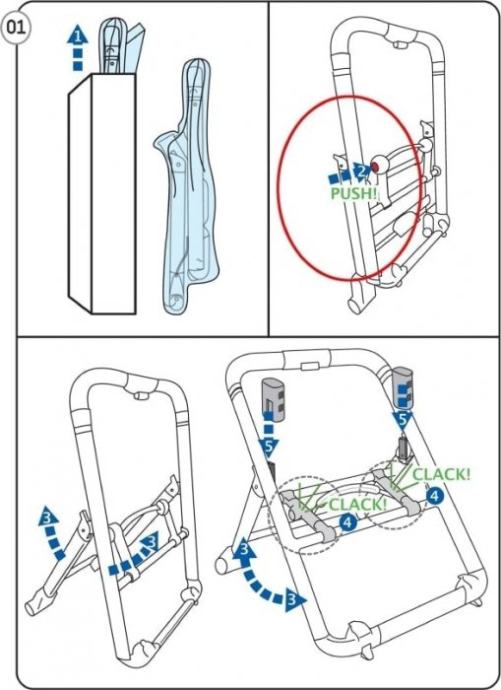 01

1

2
PUSH!

3
3

5
5
CLACK!
CLACK!
4
4
3
3