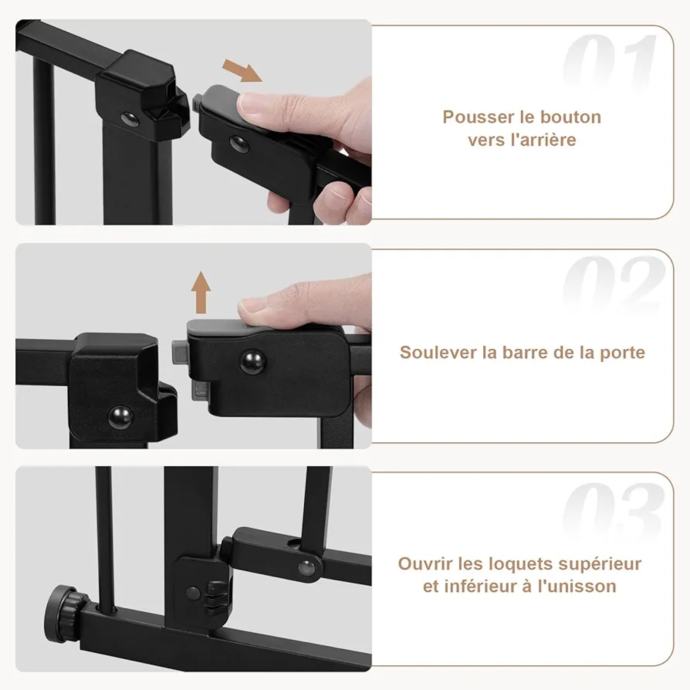 01

Pousser le bouton vers l'arrière

02

Soulever la barre de la porte

03

Ouvrir les loquets supérieur et inférieur à l'unisson