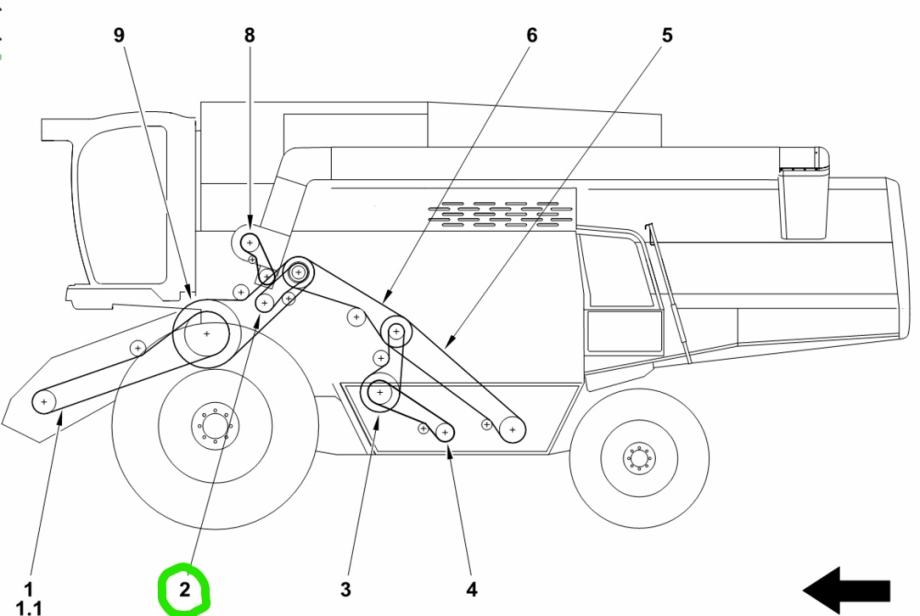 9
8
6
5
1
1.1
2
3
4