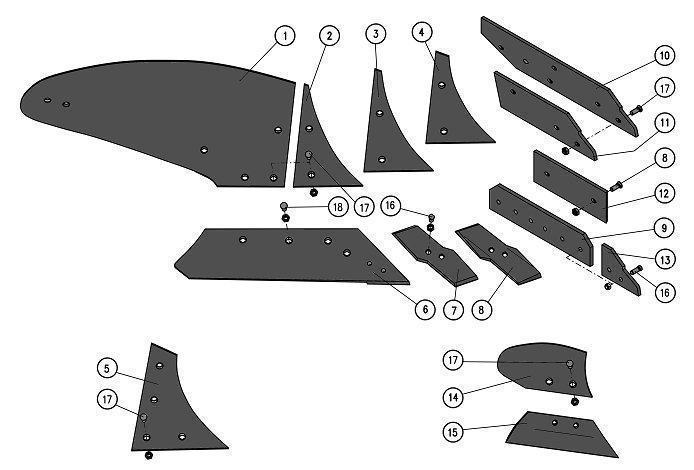 1
2
3
4
10
17
11
8
12
9
13
16
18
17
16
6
7
8
5
17
17
14
15