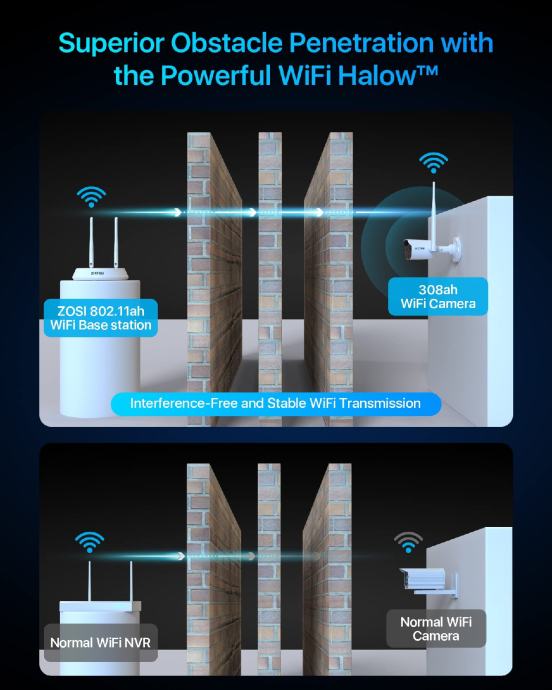 Superior Obstacle Penetration with the Powerful WiFi Halow™

ZOSI 802.11ah WiFi Base station

308ah WiFi Camera

Interference-Free and Stable WiFi Transmission

Normal WiFi NVR

Normal WiFi Camera