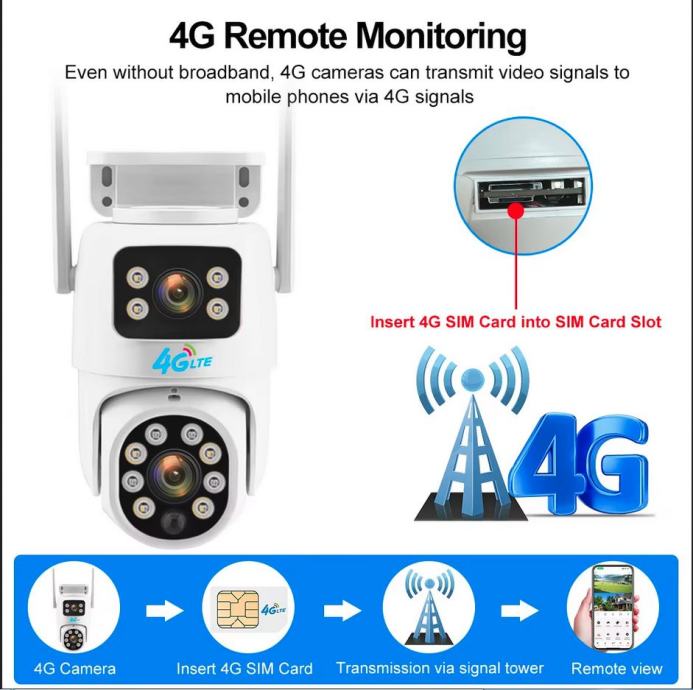 4G Remote Monitoring

Even without broadband, 4G cameras can transmit video signals to mobile phones via 4G signals

4G LTE

Insert 4G SIM Card into SIM Card Slot

4G

4G LTE

4G Camera

Insert 4G SIM Card

Transmission via signal tower

Remote view