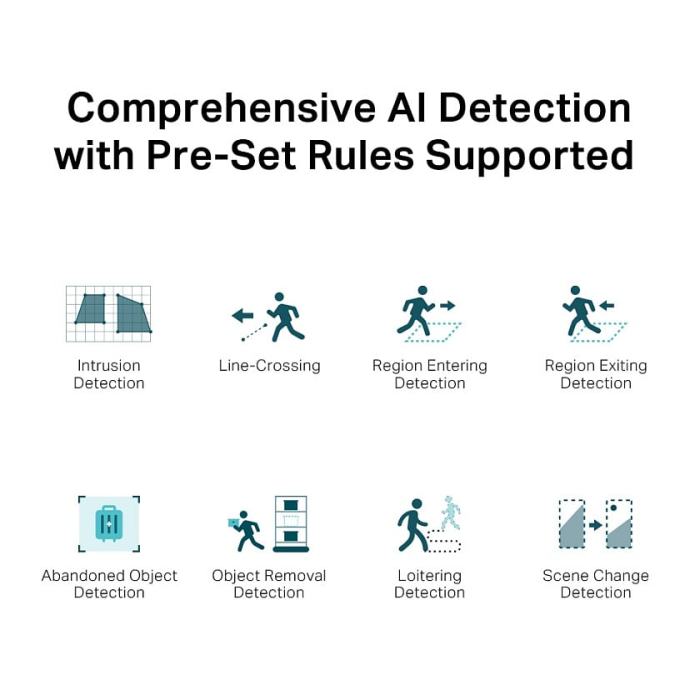 Comprehensive AI Detection with Pre-Set Rules Supported

Intrusion Detection

Line-Crossing

Region Entering Detection

Region Exiting Detection

Abandoned Object Detection

Object Removal Detection

Loitering Detection

Scene Change Detection