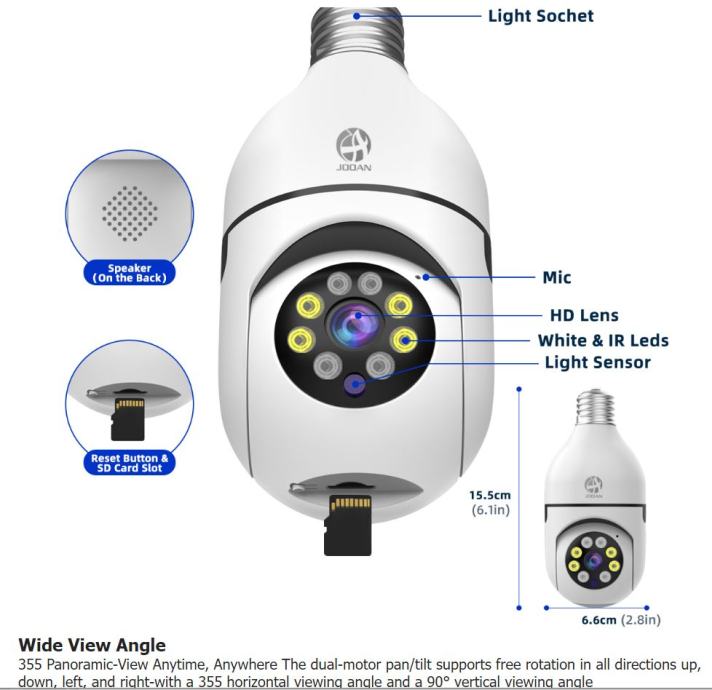 Light Sochet

JOOAN

Speaker (On the Back)

Mic

HD Lens

White & IR Leds

Light Sensor

Reset Button & SD Card Slot

15.5cm (6.1in)

JOOAN

6.6cm (2.8in)

Wide View Angle

355 Panoramic-View Anytime, Anywhere The dual-motor pan/tilt supports free rotation in all directions up, down, left, and right-with a 355 horizontal viewing angle and a 90° vertical viewing angle