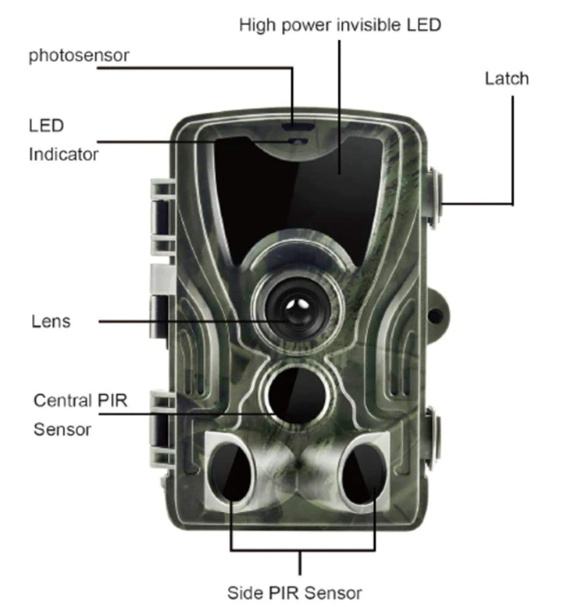 High power invisible LED

photosensor

Latch

LED
Indicator

Lens

Central PIR
Sensor

Side PIR Sensor