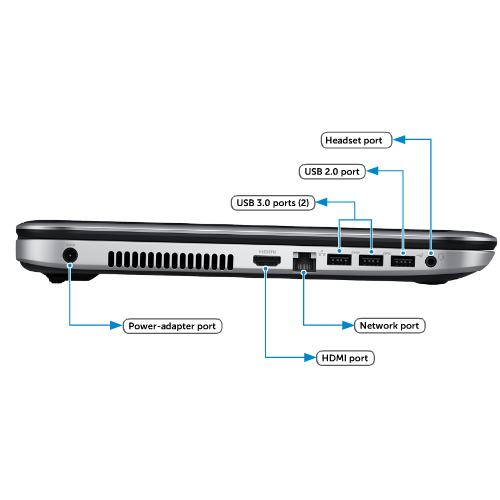 Headset port

USB 2.0 port

USB 3.0 ports (2)

HDMI

Power-adapter port

Network port

HDMI port