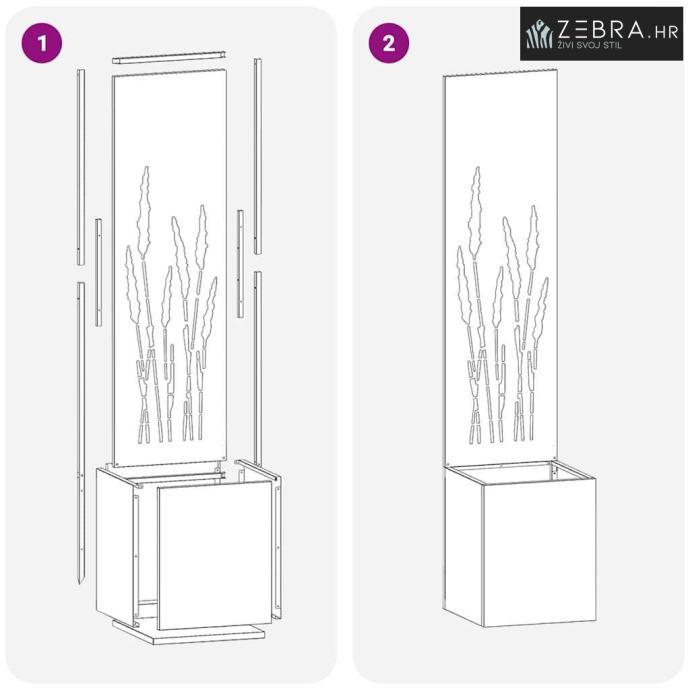 1

2

ZEBRA.HR
ŽIVI SVOJ STIL