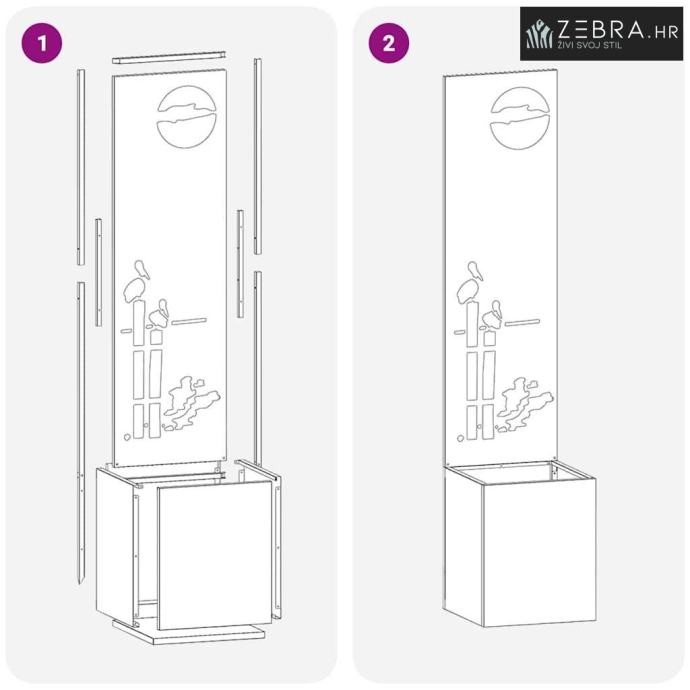 1

2

ZEBRA.HR
ŽIVI SVOJ STIL