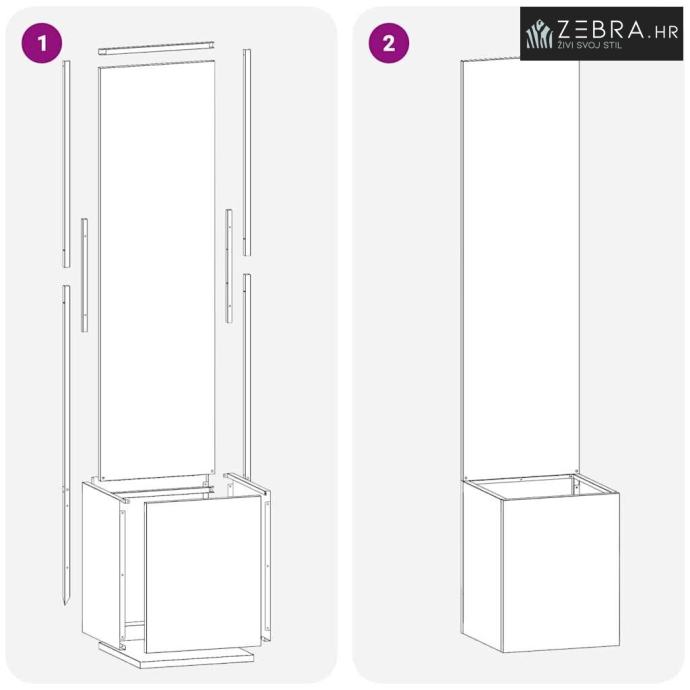 1

2

ZEBRA.HR
ŽIVI SVOJ STIL