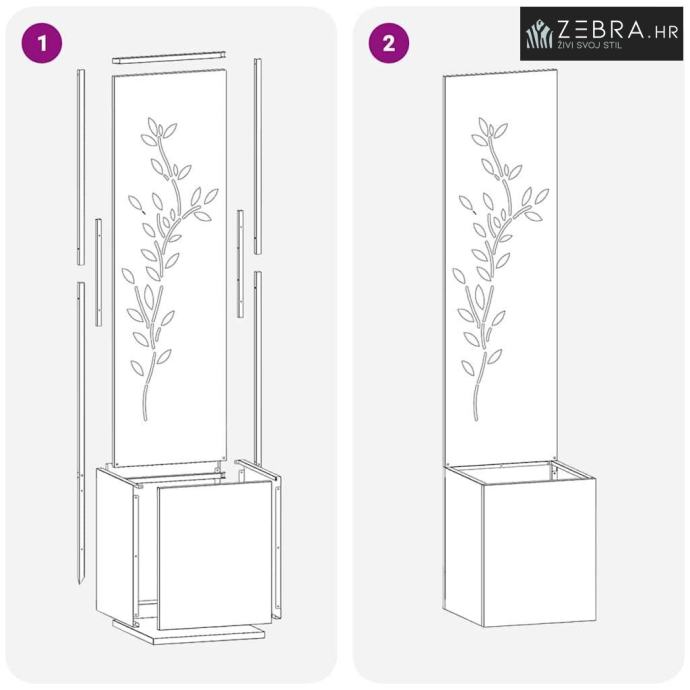 1

2

ZEBRA.HR
ŽIVI SVOJ STIL