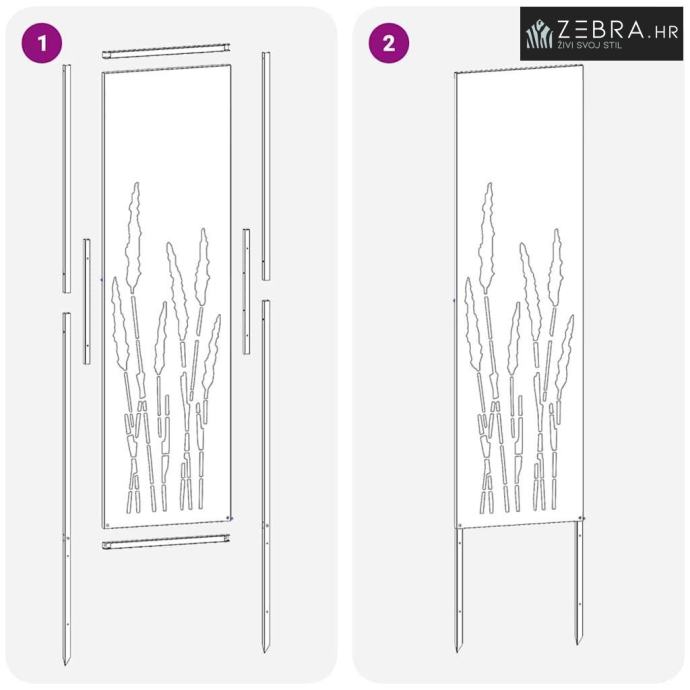 1

2

ZEBRA.HR
ŽIVI SVOJ STIL