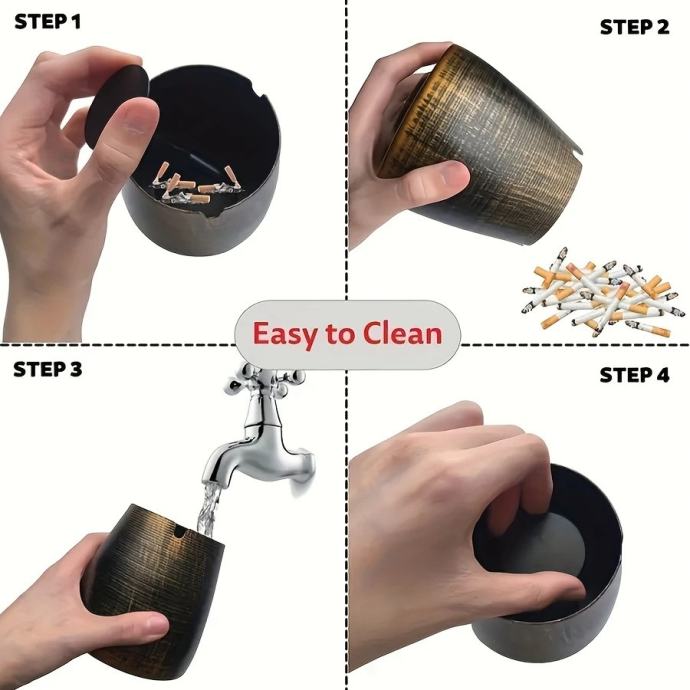 STEP 1

STEP 2

Easy to Clean

STEP 3

STEP 4