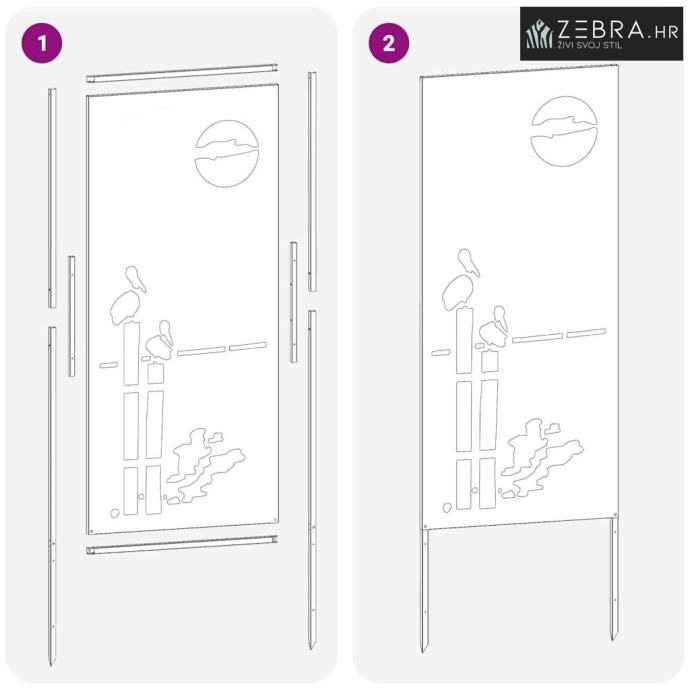 1

2

ZEBRA.HR
ŽIVI SVOJ STIL