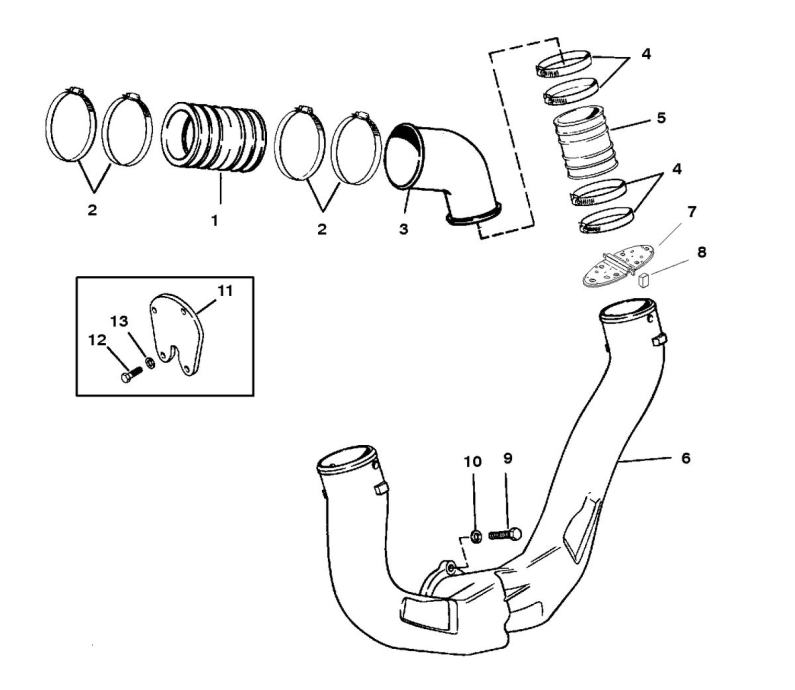 4
5
4
7
8
2
1
2
3
11
13
12
10
9
6