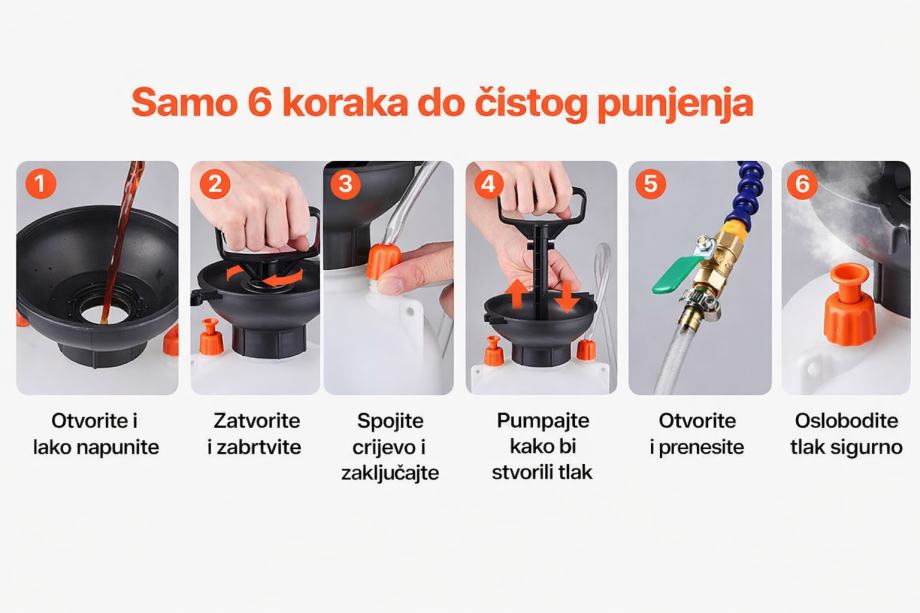 Samo 6 koraka do čistog punjenja

1
Otvorite i lako napunite

2
Zatvorite i zabrtvite

3
Spojite crijevo i zaključajte

4
Pumpajte kako bi stvorili tlak

5
Otvorite i prenesite

6
Oslobodite tlak sigurno