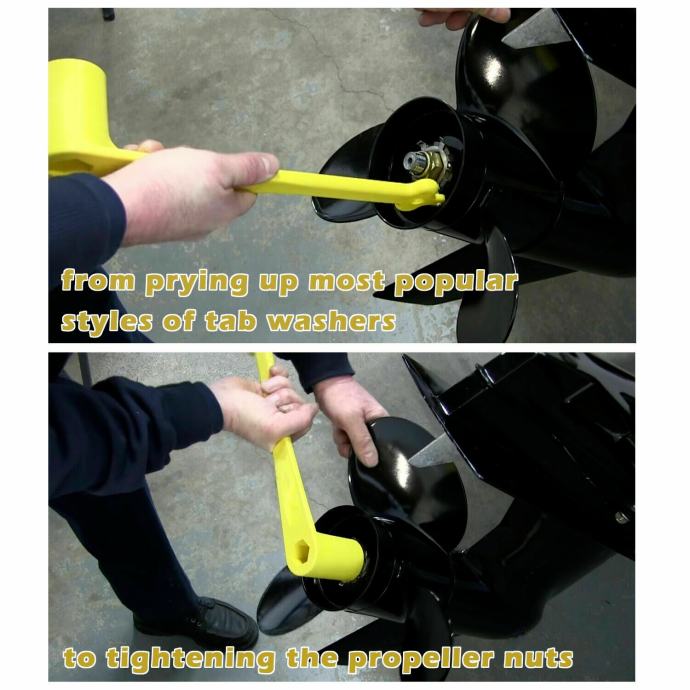 from prying up most popular styles of tab washers

to tightening the propeller nuts