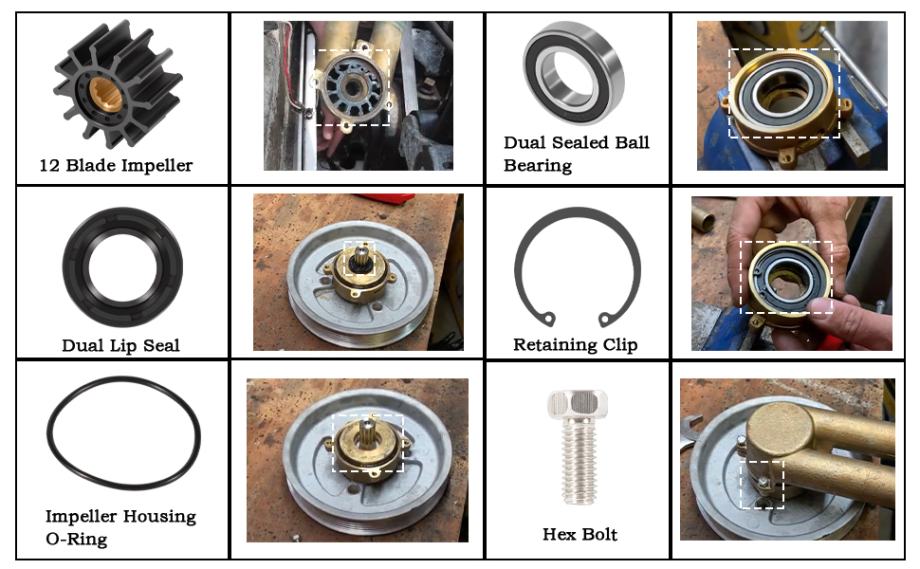 12 Blade Impeller

Dual Sealed Ball Bearing

Dual Lip Seal

Retaining Clip

Impeller Housing O-Ring

Hex Bolt