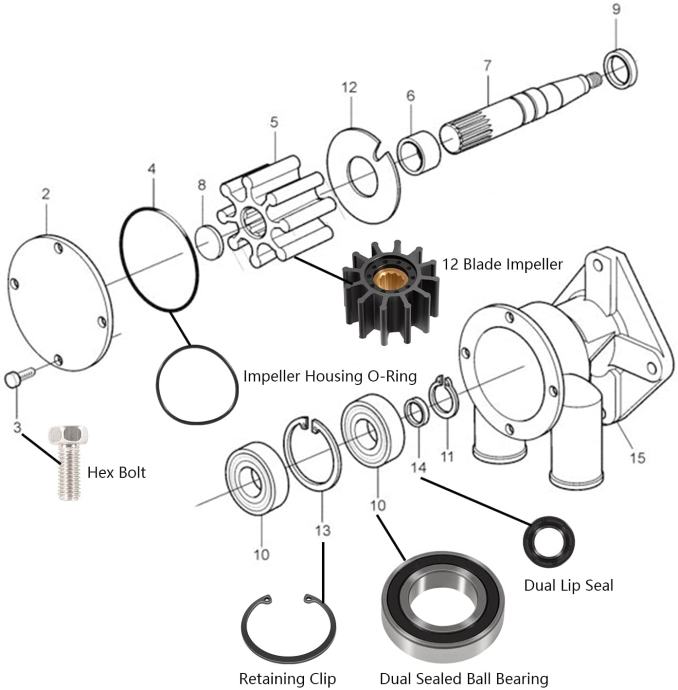 9
7
12
6
5
4
8
2
12 Blade Impeller
Impeller Housing O-Ring
3
Hex Bolt
14
11
15
10
13
10
Dual Lip Seal
Retaining Clip
Dual Sealed Ball Bearing