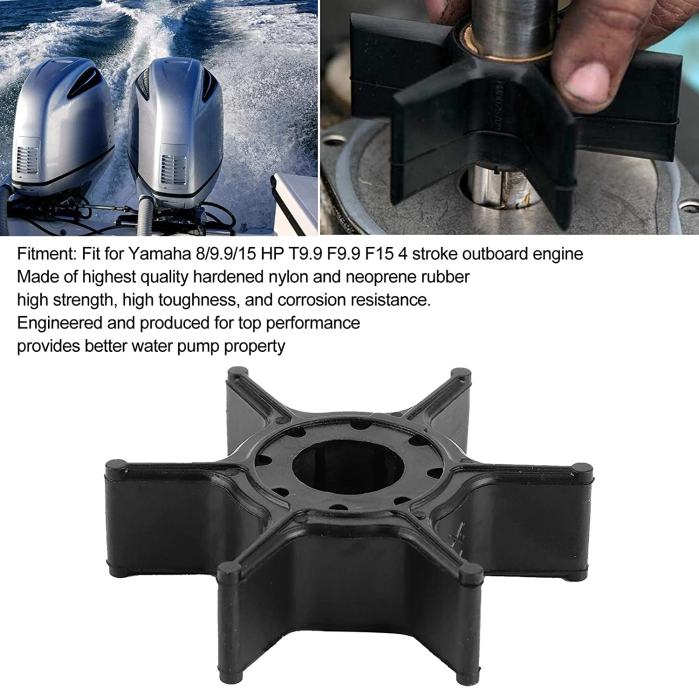 Fitment: Fit for Yamaha 8/9.9/15 HP T9.9 F9.9 F15 4 stroke outboard engine
Made of highest quality hardened nylon and neoprene rubber
high strength, high toughness, and corrosion resistance.
Engineered and produced for top performance
provides better water pump property