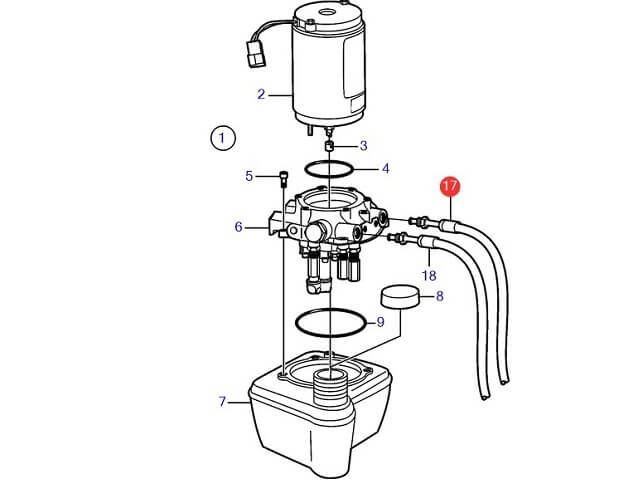 2
1
3
4
5
17
6
18
8
9
7