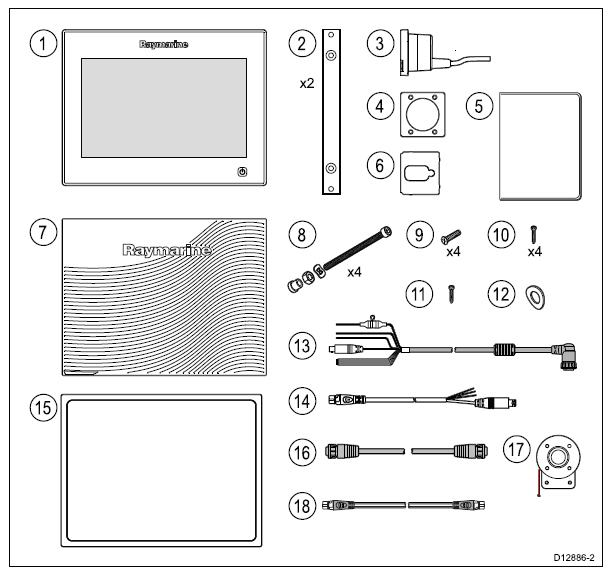 1
Raymarine
2
x2
3
4
5
6
7
Raymarine
8
x4
9
x4
10
x4
11
12
13
14
15
16
17
18
D12886-2