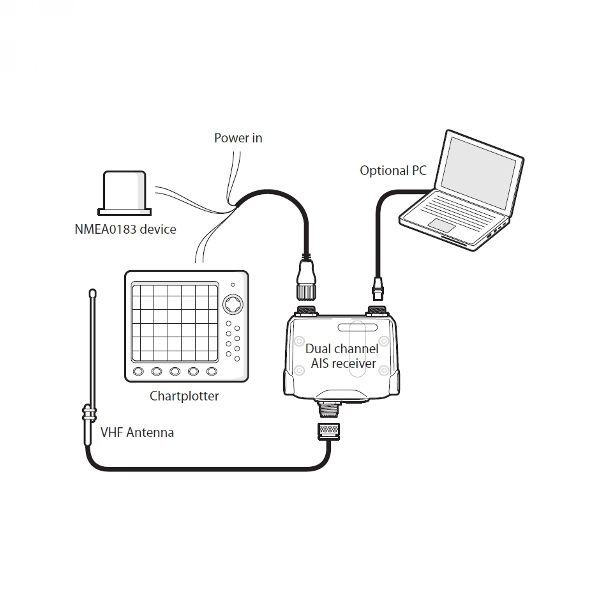 Power in

Optional PC

NMEA0183 device

Dual channel
AIS receiver

Chartplotter

VHF Antenna