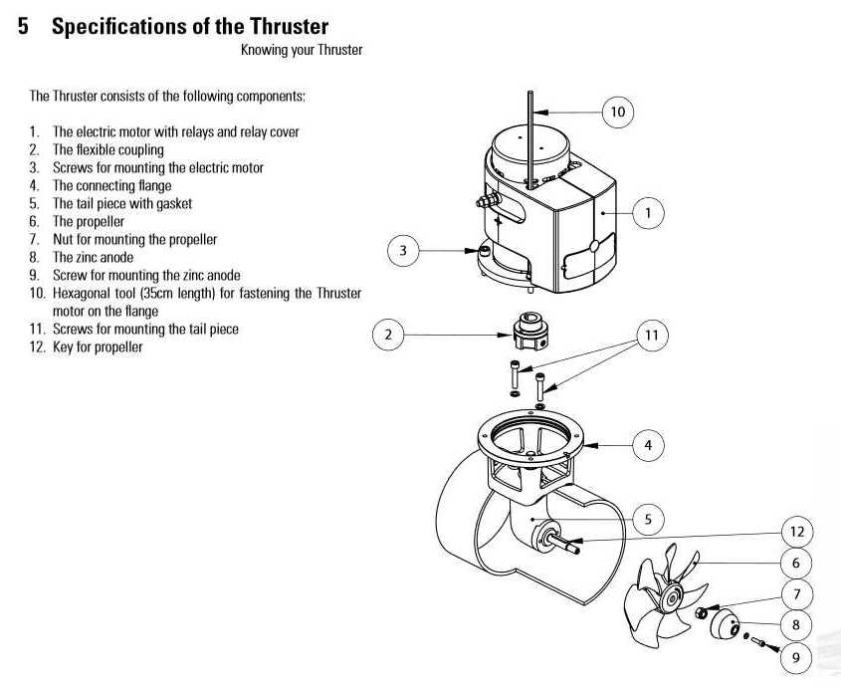 5 Specifications of the Thruster

Knowing your Thruster

The Thruster consists of the following components:

1. The electric motor with relays and relay cover
2. The flexible coupling
3. Screws for mounting the electric motor
4. The connecting flange
5. The tail piece with gasket
6. The propeller
7. Nut for mounting the propeller
8. The zinc anode
9. Screw for mounting the zinc anode
10. Hexagonal tool (35cm length) for fastening the Thruster motor on the flange
11. Screws for mounting the tail piece
12. Key for propeller

10
1
3
2
11
4
5
12
6
7
8
9