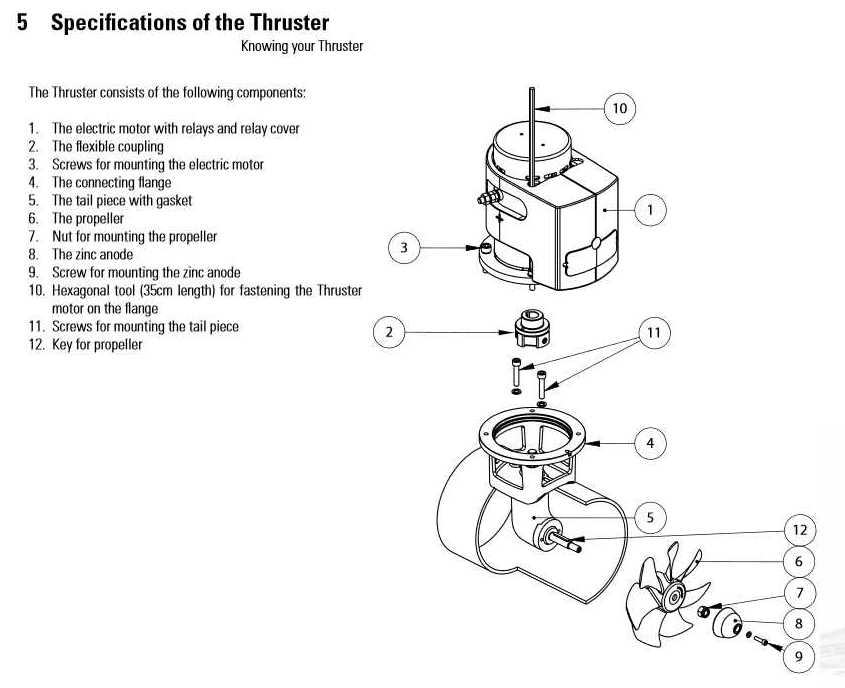 5 Specifications of the Thruster

Knowing your Thruster

The Thruster consists of the following components:

1. The electric motor with relays and relay cover
2. The flexible coupling
3. Screws for mounting the electric motor
4. The connecting flange
5. The tail piece with gasket
6. The propeller
7. Nut for mounting the propeller
8. The zinc anode
9. Screw for mounting the zinc anode
10. Hexagonal tool (35cm length) for fastening the Thruster motor on the flange
11. Screws for mounting the tail piece
12. Key for propeller

10
1
3
2
11
4
5
12
6
7
8
9