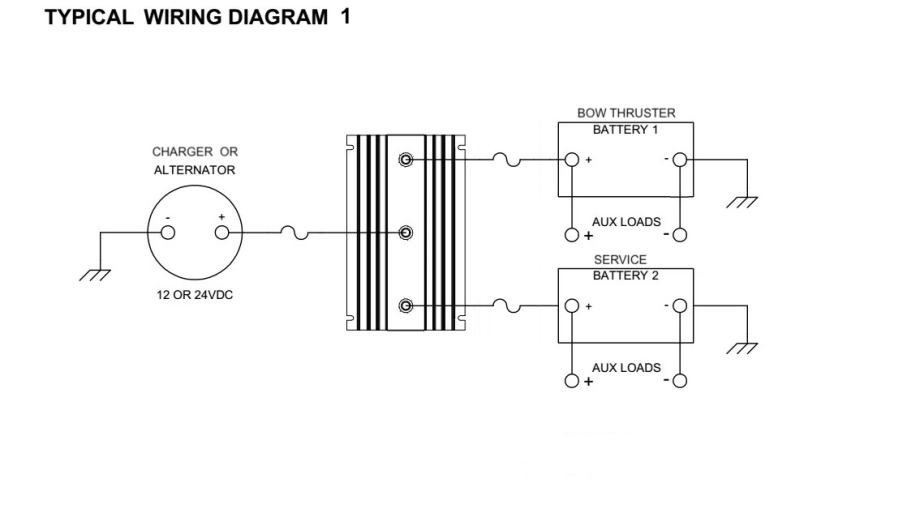 TYPICAL WIRING DIAGRAM 1

CHARGER OR ALTERNATOR

-

+

12 OR 24VDC

BOW THRUSTER
BATTERY 1

+

-

AUX LOADS

+

-

SERVICE
BATTERY 2

+

-

AUX LOADS

+

-