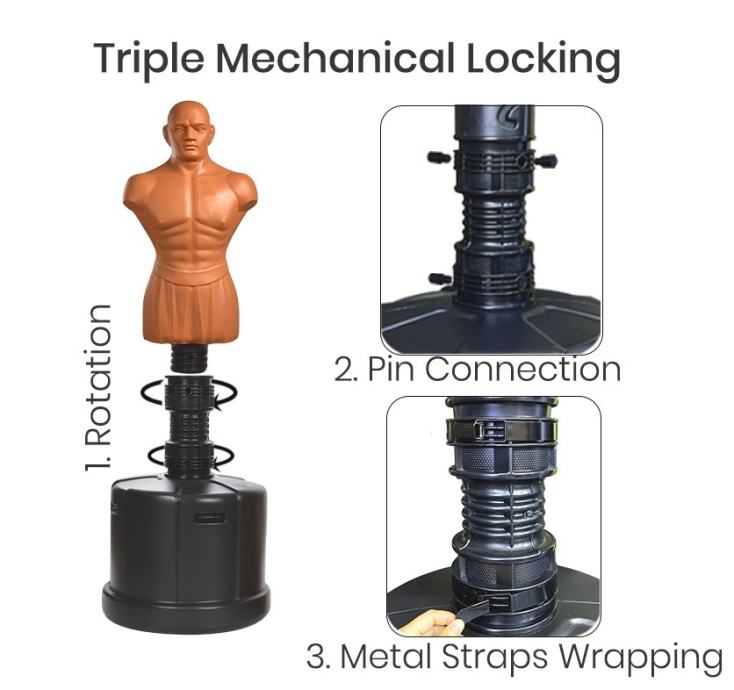 Triple Mechanical Locking

1. Rotation

2. Pin Connection

3. Metal Straps Wrapping