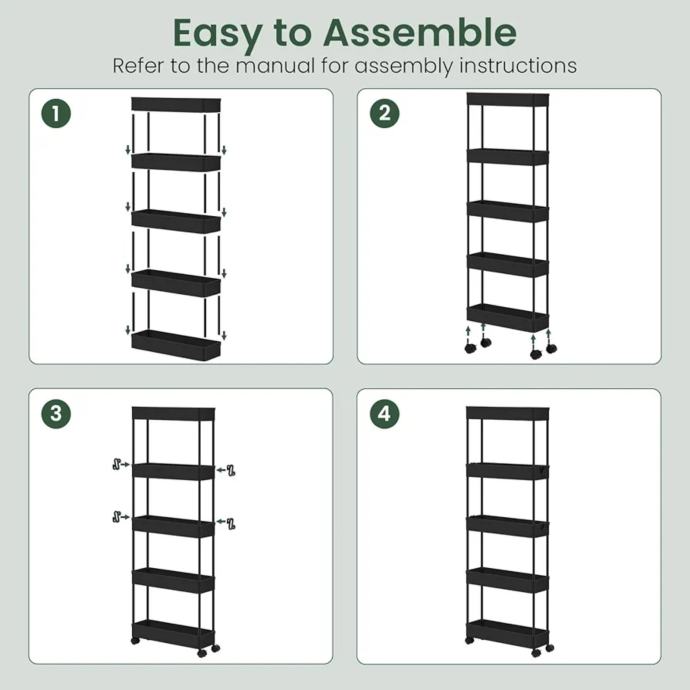 Easy to Assemble

Refer to the manual for assembly instructions

1

2

3

4