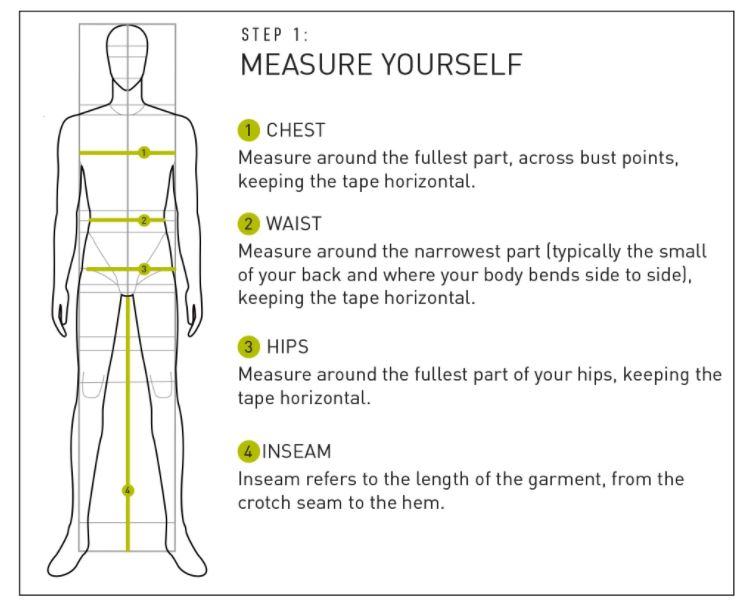 1

2

3

4

STEP 1:
MEASURE YOURSELF

1 CHEST
Measure around the fullest part, across bust points, keeping the tape horizontal.

2 WAIST
Measure around the narrowest part (typically the small of your back and where your body bends side to side), keeping the tape horizontal.

3 HIPS
Measure around the fullest part of your hips, keeping the tape horizontal.

4 INSEAM
Inseam refers to the length of the garment, from the crotch seam to the hem.