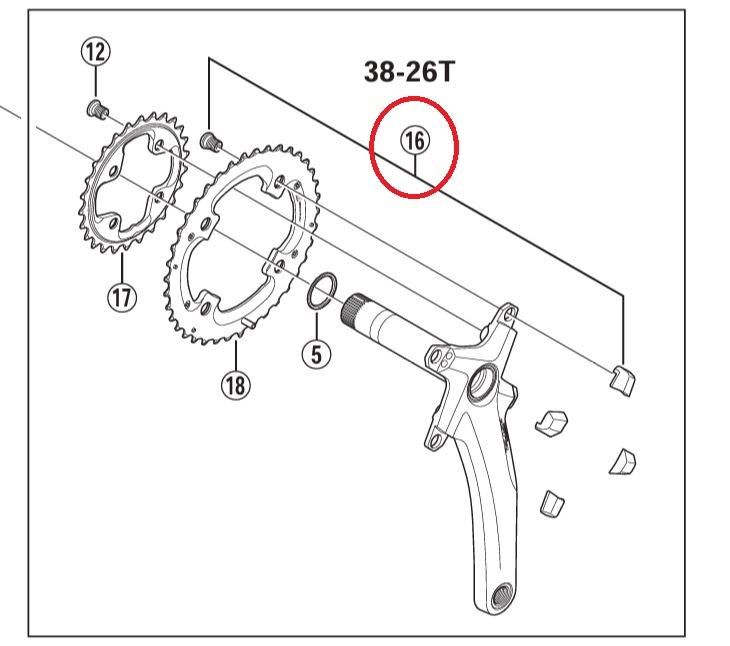 12
38-26T
16
17
5
18