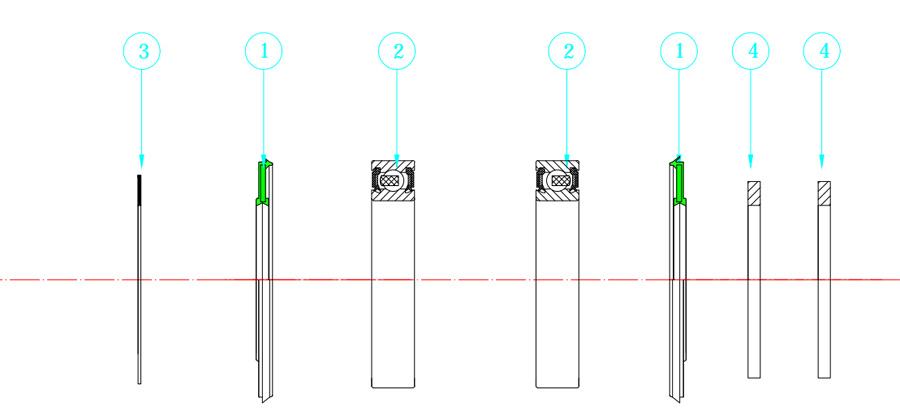 3
1
2
2
1
4
4