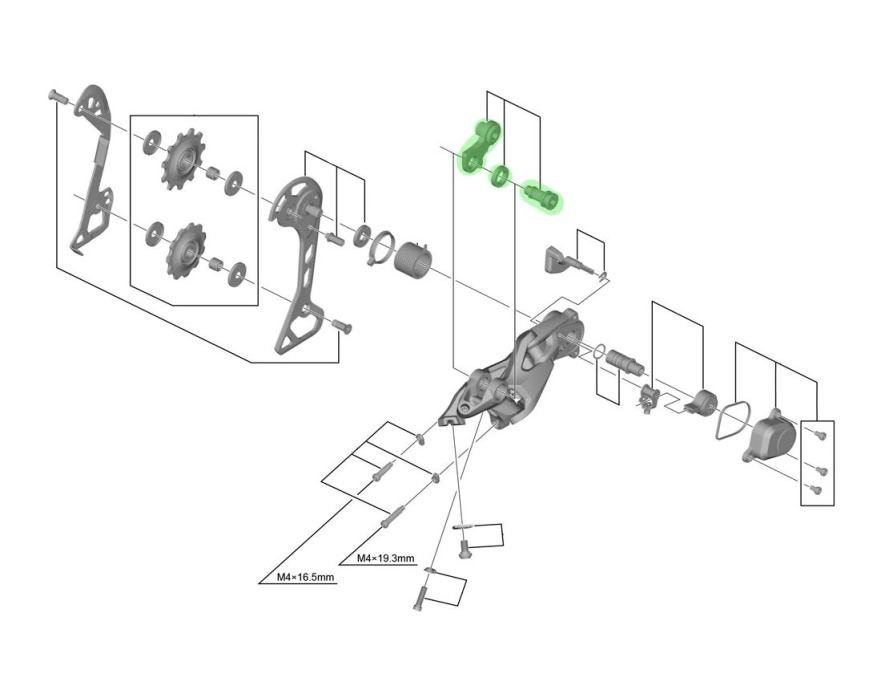 M4×19.3mm

M4×16.5mm