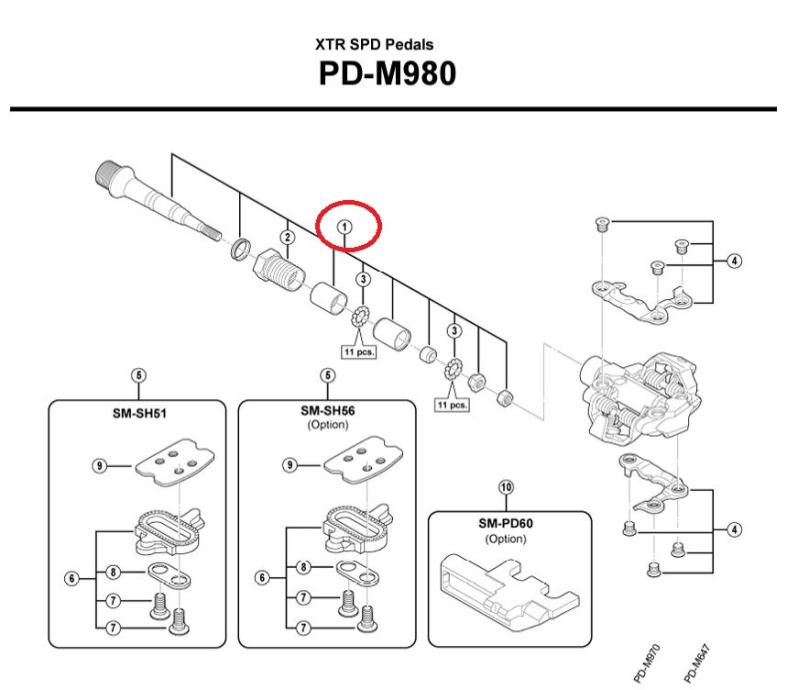 XTR SPD Pedals
PD-M980

1
2
3
11 pcs.
3
11 pcs.
4
4

5
SM-SH51
9
6
8
7
7

5
SM-SH56
(Option)
9
6
8
7
7

10
SM-PD60
(Option)

PD-M970
PD-M647