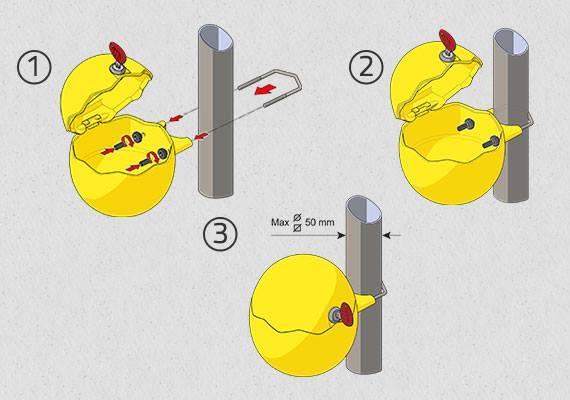 ①

②

③

Max ⌀ 50 mm