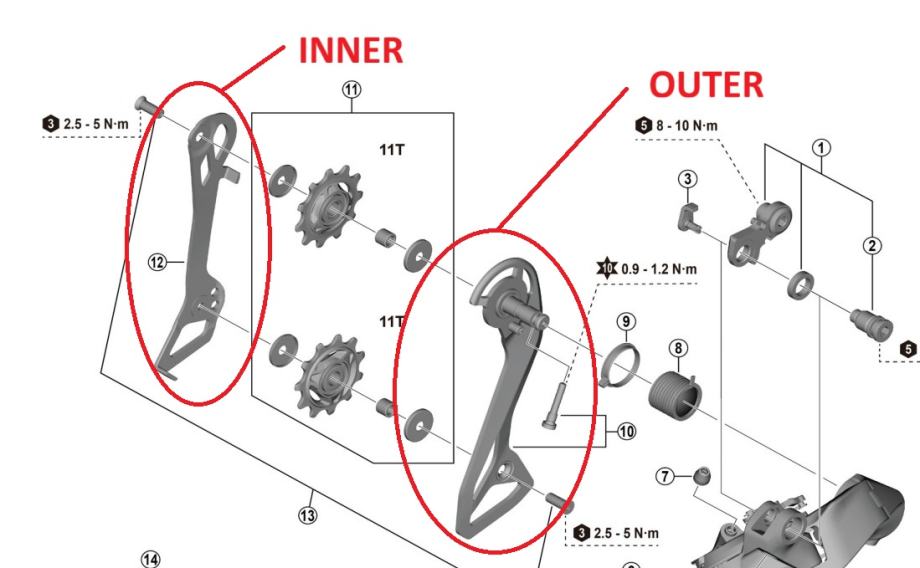 INNER

OUTER

3 2.5 - 5 N·m

11

11T

11T

12

5 8 - 10 N·m

1

3

2

10 0.9 - 1.2 N·m

9

8

5

10

7

13

3 2.5 - 5 N·m

14