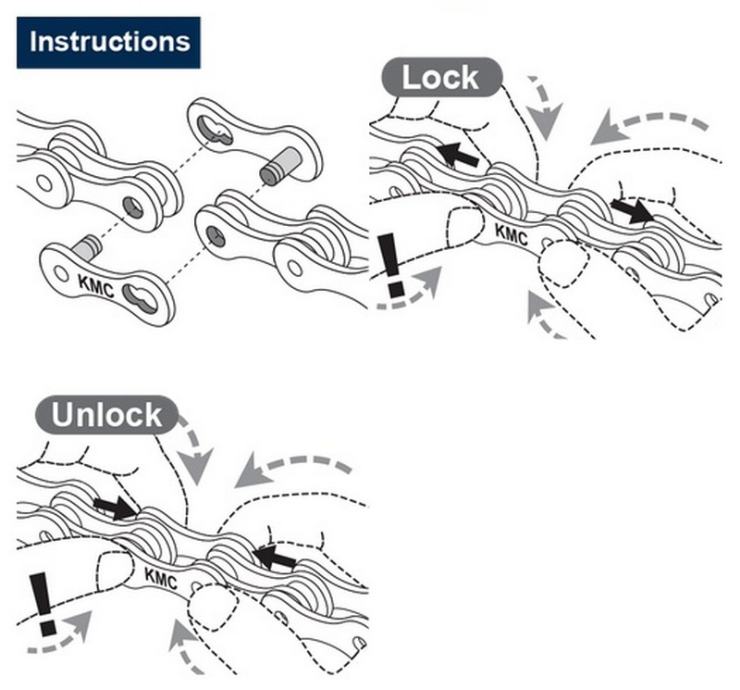 Instructions

KMC

Lock

KMC

!

Unlock

KMC

!