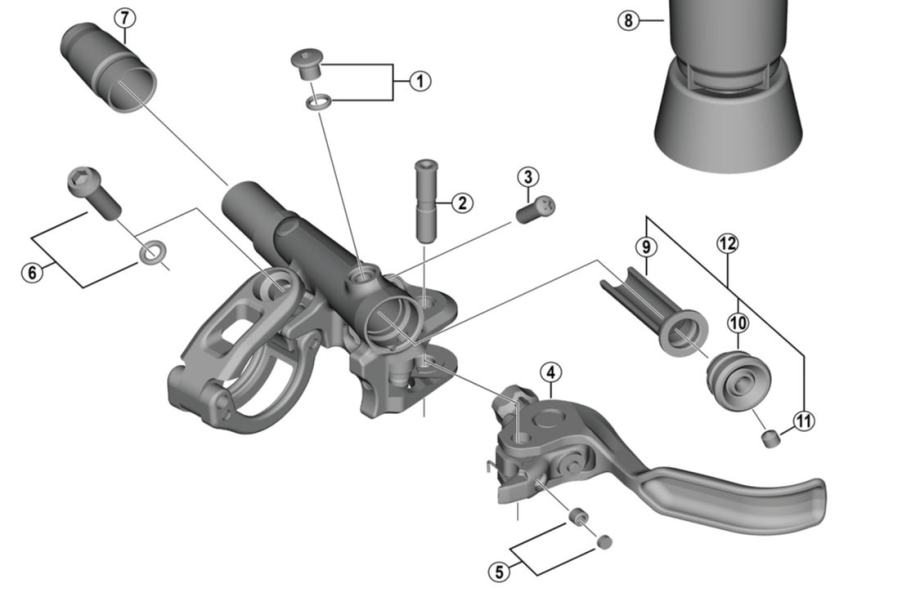 7
8
1
2
3
6
9
12
10
4
11
5