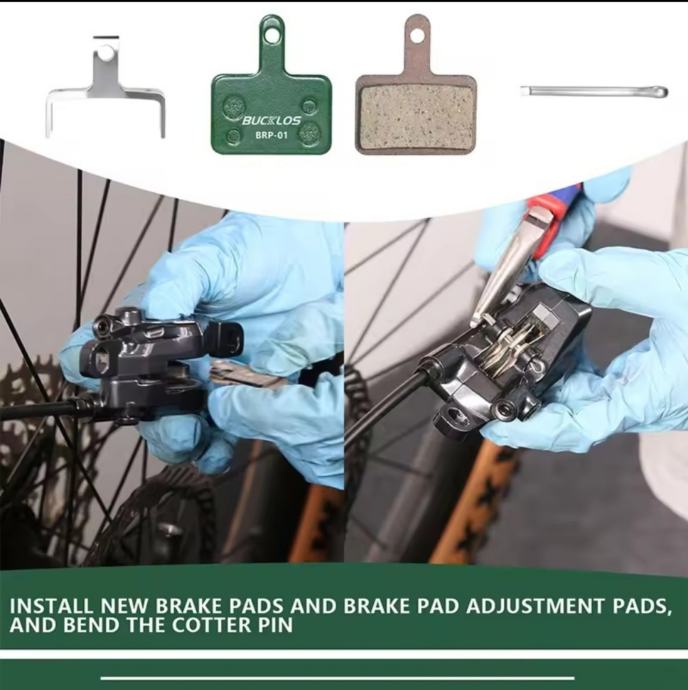 BUCKLOS
BRP-01

INSTALL NEW BRAKE PADS AND BRAKE PAD ADJUSTMENT PADS, AND BEND THE COTTER PIN