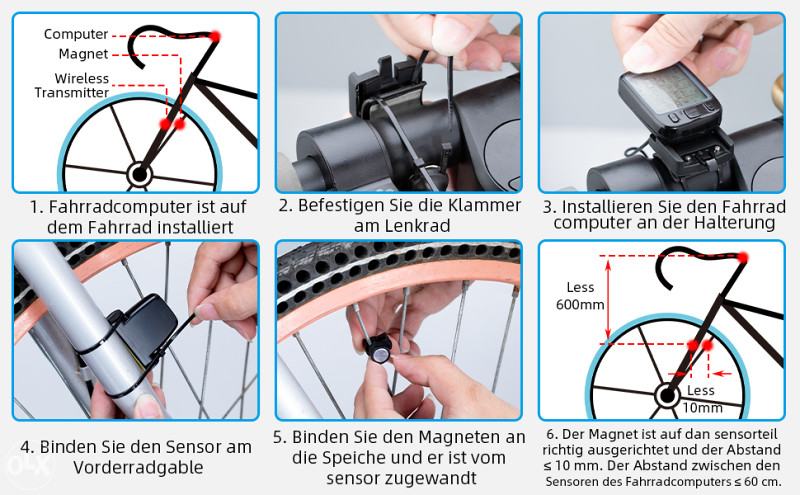 Computer
Magnet
Wireless Transmitter

1. Fahrradcomputer ist auf dem Fahrrad installiert

2. Befestigen Sie die Klammer am Lenkrad

3. Installieren Sie den Fahrrad computer an der Halterung

4. Binden Sie den Sensor am Vorderradgable

5. Binden Sie den Magneten an die Speiche und er ist vom sensor zugewandt

Less 600mm

Less 10mm

6. Der Magnet ist auf dan sensorteil richtig ausgerichtet und der Abstand ≤ 10 mm. Der Abstand zwischen den Sensoren des Fahrradcomputers ≤ 60 cm.

OLX